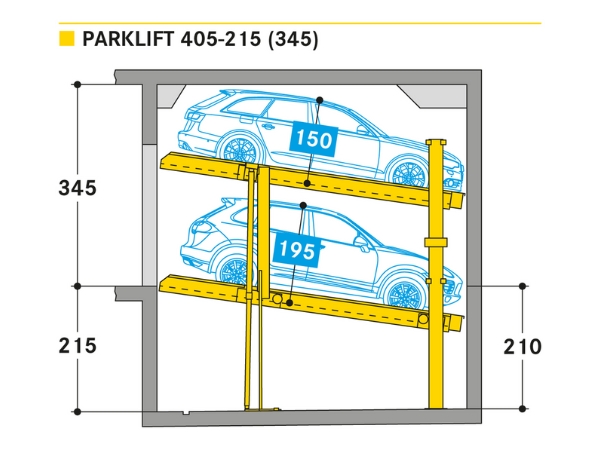 PARKLIFT 405-215 (345)

345

150

195

215

210